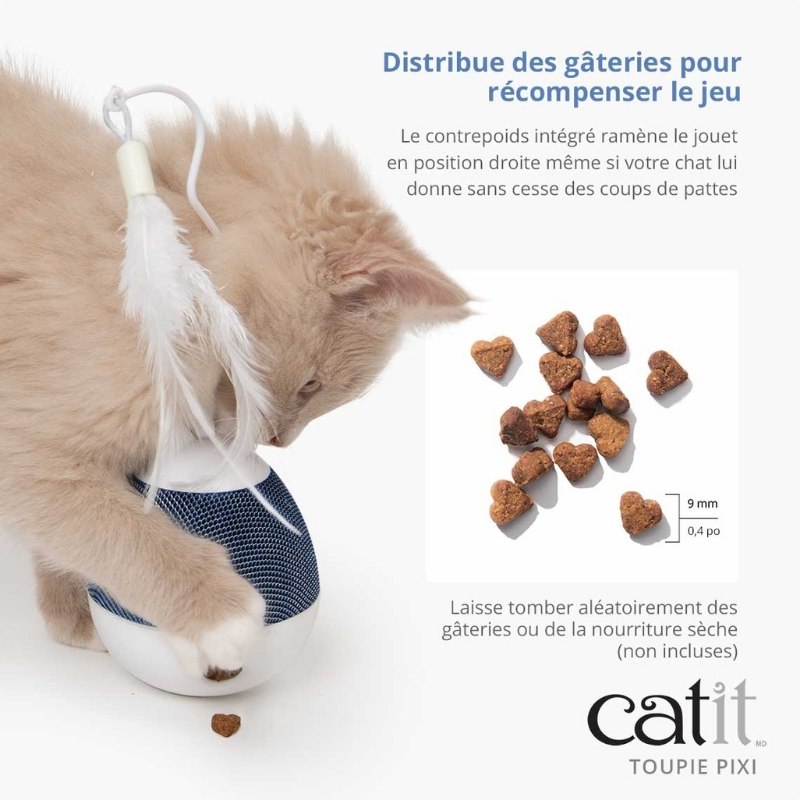 Distribue des gâteries pour récompenser le jeu

Le contrepoids intégré ramène le jouet en position droite même si votre chat lui donne sans cesse des coups de pattes

9 mm

0,4 po

Laisse tomber aléatoirement des gâteries ou de la nourriture sèche (non incluses)

catit MD

TOUPIE PIXI