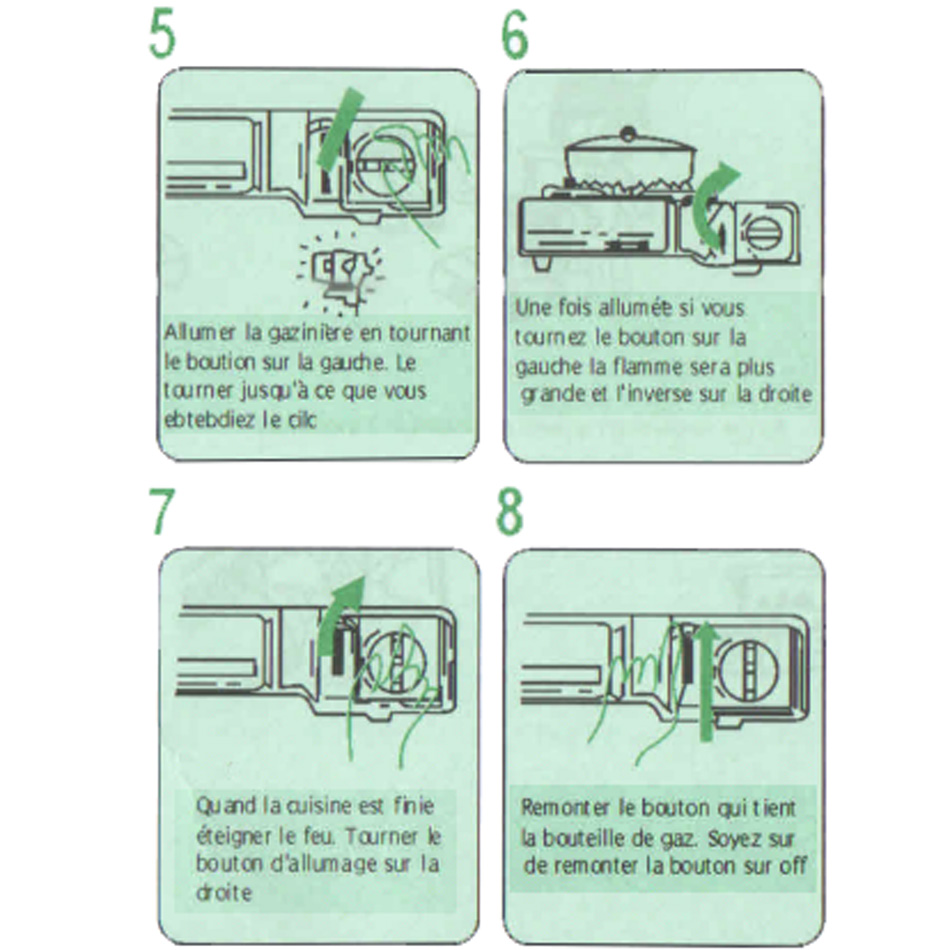 5

Allumer la gazinière en tournant le boution sur la gauche. Le tourner jusqu'à ce que vous ebtebdiez le cilc

6

Une fois allumée si vous tournez le bouton sur la gauche la flamme sera plus grande et l'inverse sur la droite

7

Quand la cuisine est finie éteigner le feu. Tourner le bouton d'allumage sur la droite

8

Remonter le bouton qui tient la bouteille de gaz. Soyez sur de remonter la bouton sur off